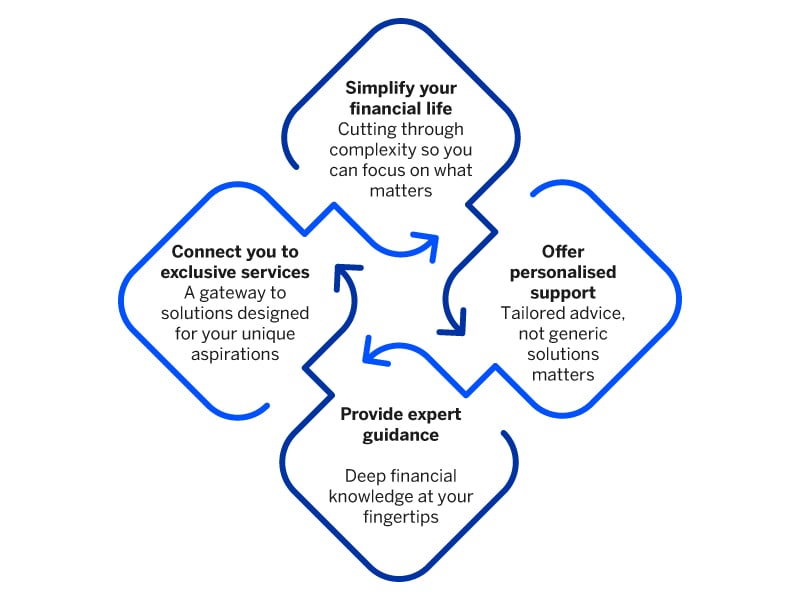 Simplify your financial life
Cutting through complexity so you can focus on what matters

Offer personalised support
Tailored advice, not generic solutions matters

Provide expert guidance

Deep financial knowledge at your fingertips

Connect you to exclusive services
A gateway to solutions designed for your unique aspirations